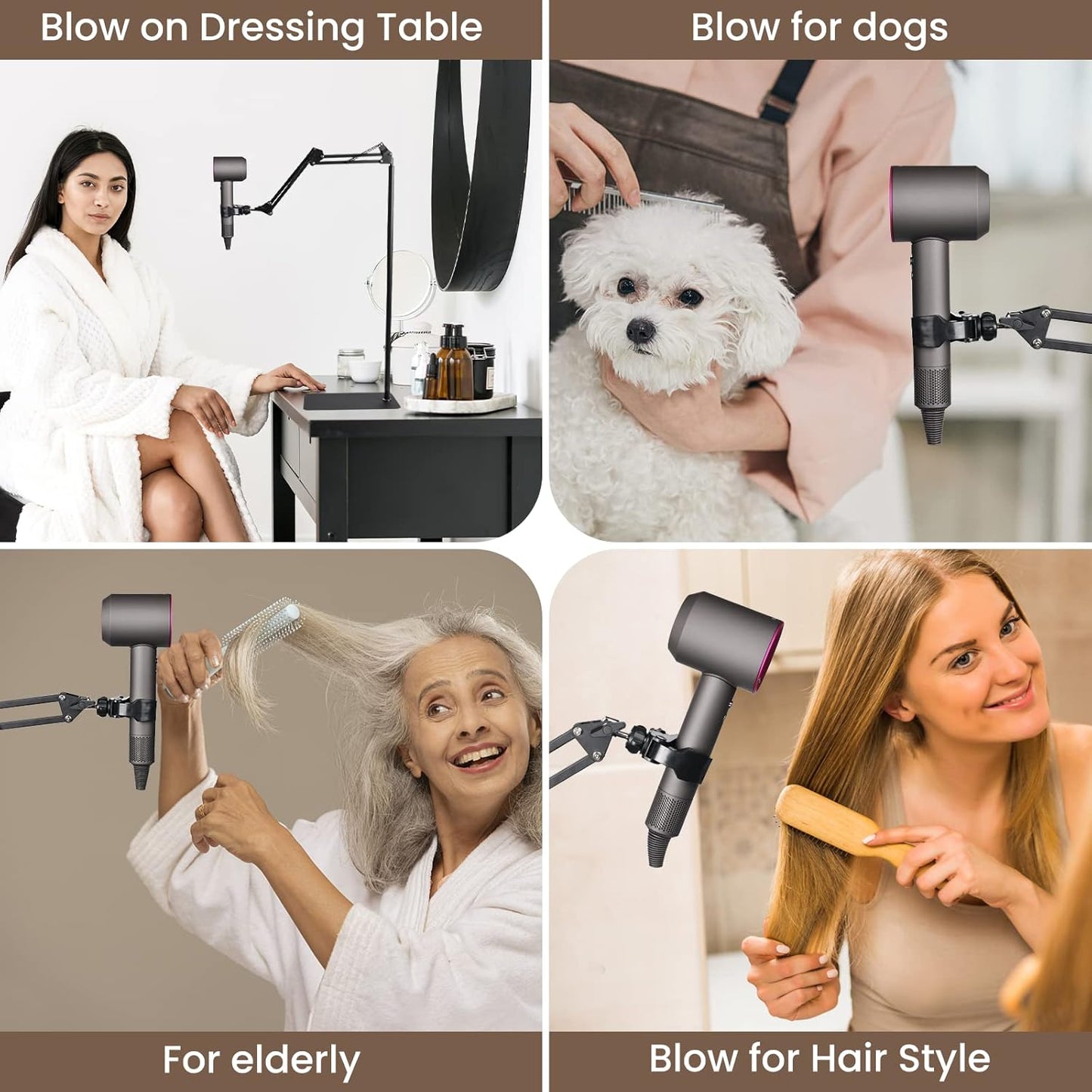 Blow on Dressing Table

Blow for dogs

For elderly

Blow for Hair Style