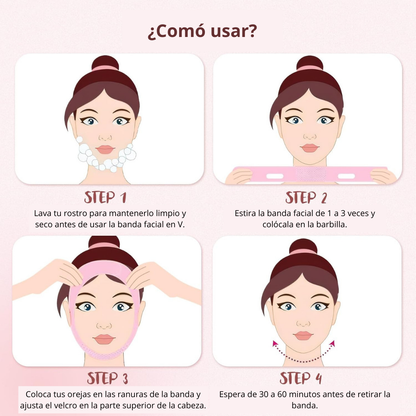 ¿Comó usar?

STEP 1
Lava tu rostro para mantenerlo limpio y seco antes de usar la banda facial en V.

STEP 2
Estira la banda facial de 1 a 3 veces y colócala en la barbilla.

STEP 3
Coloca tus orejas en las ranuras de la banda y ajusta el velcro en la parte superior de la cabeza.

STEP 4
Espera de 30 a 60 minutos antes de retirar la banda.