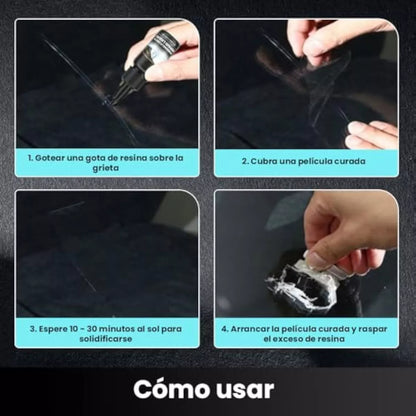 1. Gotear una gota de resina sobre la grieta

2. Cubra una película curada

3. Espere 10 - 30 minutos al sol para solidificarse

4. Arrancar la película curada y raspar el exceso de resina

Cómo usar